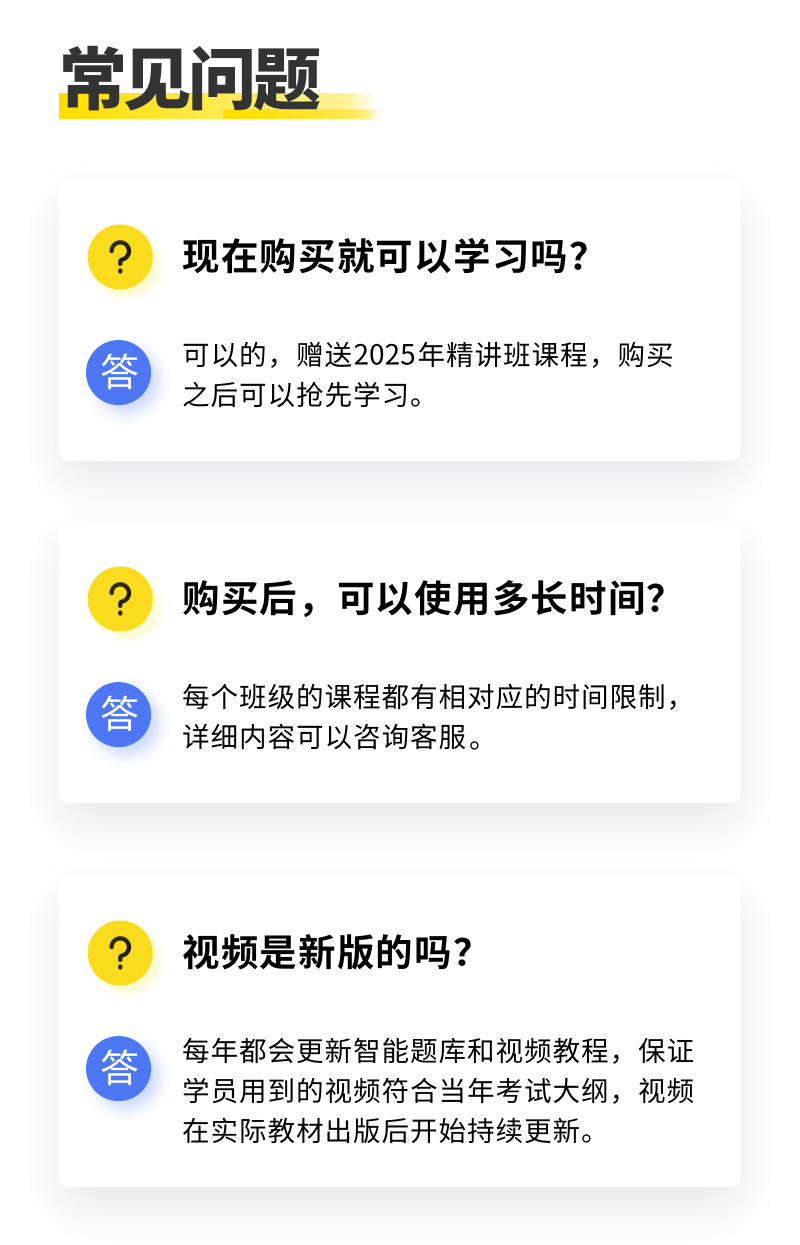 常见问题

?

现在购买就可以学习吗?

答

可以的，赠送2025年精讲班课程，购买之后可以抢先学习。

?

购买后，可以使用多长时间?

答

每个班级的课程都有相对应的时间限制，详细内容可以咨询客服。

?

视频是新版的吗?

答

每年都会更新智能题库和视频教程，保证学员用到的视频符合当年考试大纲，视频在实际教材出版后开始持续更新。